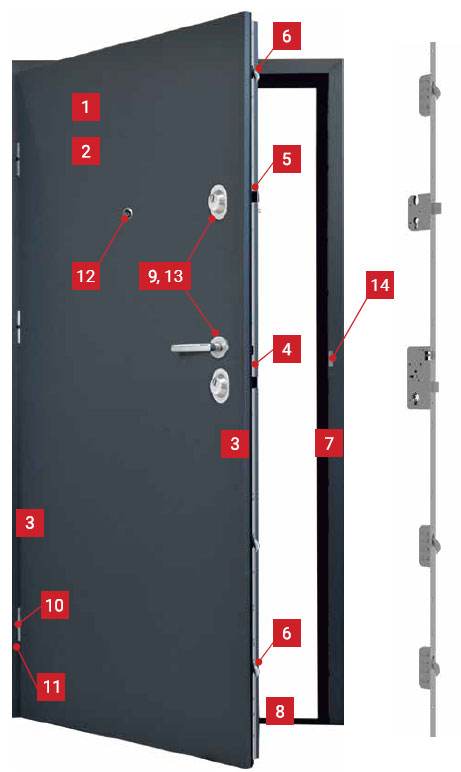 6
1
2
5
12
9, 13
14
4
3
7
3
10
6
11
8