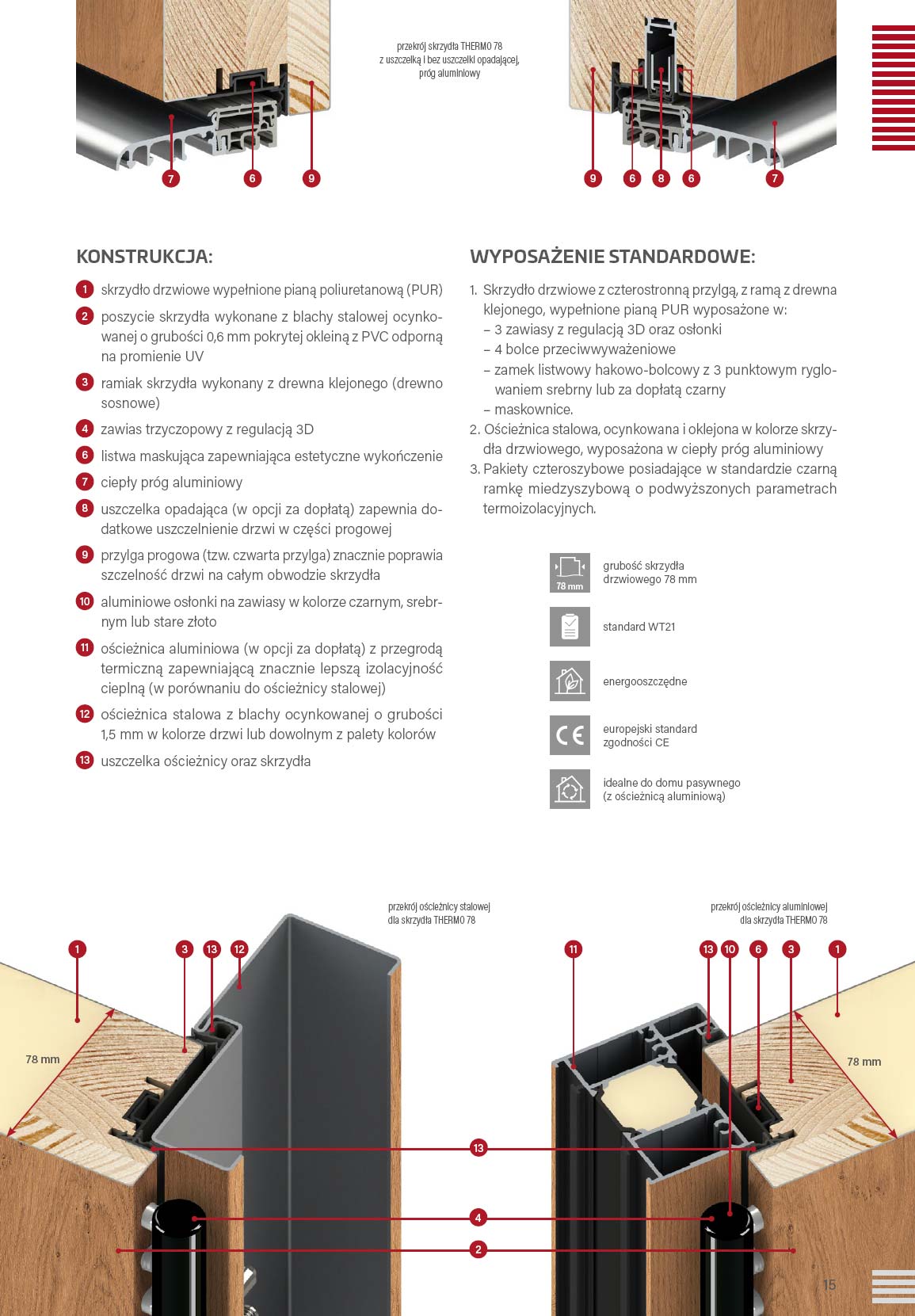 7 6 9

przekrój skrzydła THERMO 78
z uszczelką i bez uszczelki opadającej,
próg aluminiowy

9 6 8 6 7

KONSTRUKCJA:

1 skrzydło drzwiowe wypełnione pianą poliuretanową (PUR)

2 poszycie skrzydła wykonane z blachy stalowej ocynkowanej o grubości 0,6 mm pokrytej okleiną z PVC odporną na promienie UV

3 ramiak skrzydła wykonany z drewna klejonego (drewno sosnowe)

4 zawias trzyczopowy z regulacją 3D

6 listwa maskująca zapewniająca estetyczne wykończenie

7 ciepły próg aluminiowy

8 uszczelka opadająca (w opcji za dopłatą) zapewnia dodatkowe uszczelnienie drzwi w części progowej

9 przylga progowa (tzw. czwarta przylga) znacznie poprawia szczelność drzwi na całym obwodzie skrzydła

10 aluminiowe osłonki na zawiasy w kolorze czarnym, srebrnym lub stare złoto

11 ościeżnica aluminiowa (w opcji za dopłatą) z przegrodą termiczną zapewniającą znacznie lepszą izolacyjność cieplną (w porównaniu do ościeżnicy stalowej)

12 ościeżnica stalowa z blachy ocynkowanej o grubości 1,5 mm w kolorze drzwi lub dowolnym z palety kolorów

13 uszczelka ościeżnicy oraz skrzydła

WYPOSAŻENIE STANDARDOWE:

1. Skrzydło drzwiowe z czterostronną przylgą, z ramą z drewna klejonego, wypełnione pianą PUR wyposażone w:
– 3 zawiasy z regulacją 3D oraz osłonki
– 4 bolce przeciwwyważeniowe
– zamek listwowy hakowo-bolcowy z 3 punktowym ryglowaniem srebrny lub za dopłatą czarny
– maskownice.
2. Ościeżnica stalowa, ocynkowana i oklejona w kolorze skrzydła drzwiowego, wyposażona w ciepły próg aluminiowy
3. Pakiety czteroszybowe posiadające w standardzie czarną ramkę miedzyszybową o podwyższonych parametrach termoizolacyjnych.

78 mm
grubość skrzydła drzwiowego 78 mm

standard WT21

energooszczędne

CE
europejski standard zgodności CE

idealne do domu pasywnego (z ościeżnicą aluminiową)

przekrój ościeżnicy stalowej
dla skrzydła THERMO 78

przekrój ościeżnicy aluminiowej
dla skrzydła THERMO 78

1 3 13 12 11 13 10 6 3 1

78 mm

78 mm

13

4

2

15