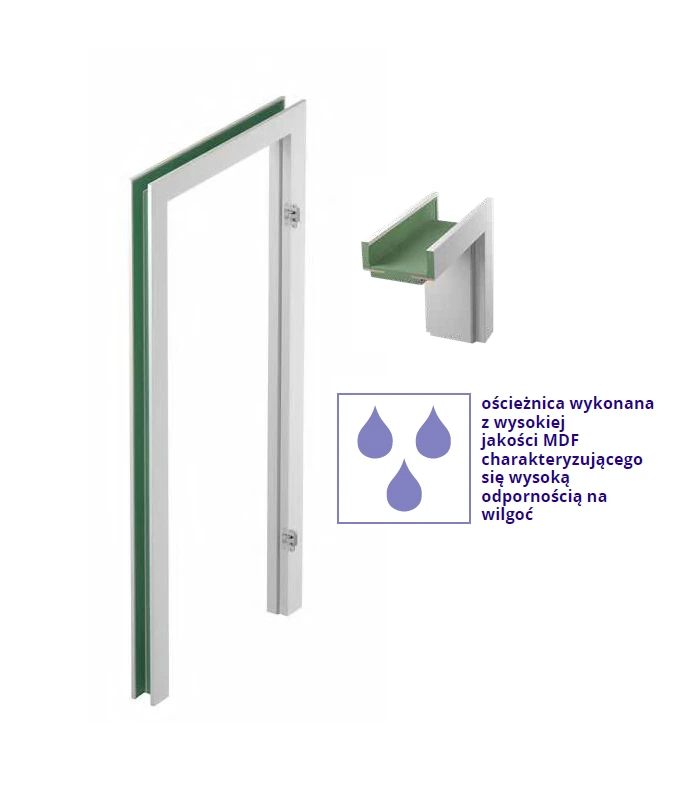 ościeżnica wykonana z wysokiej jakości MDF charakteryzującego się wysoką odpornością na wilgoć