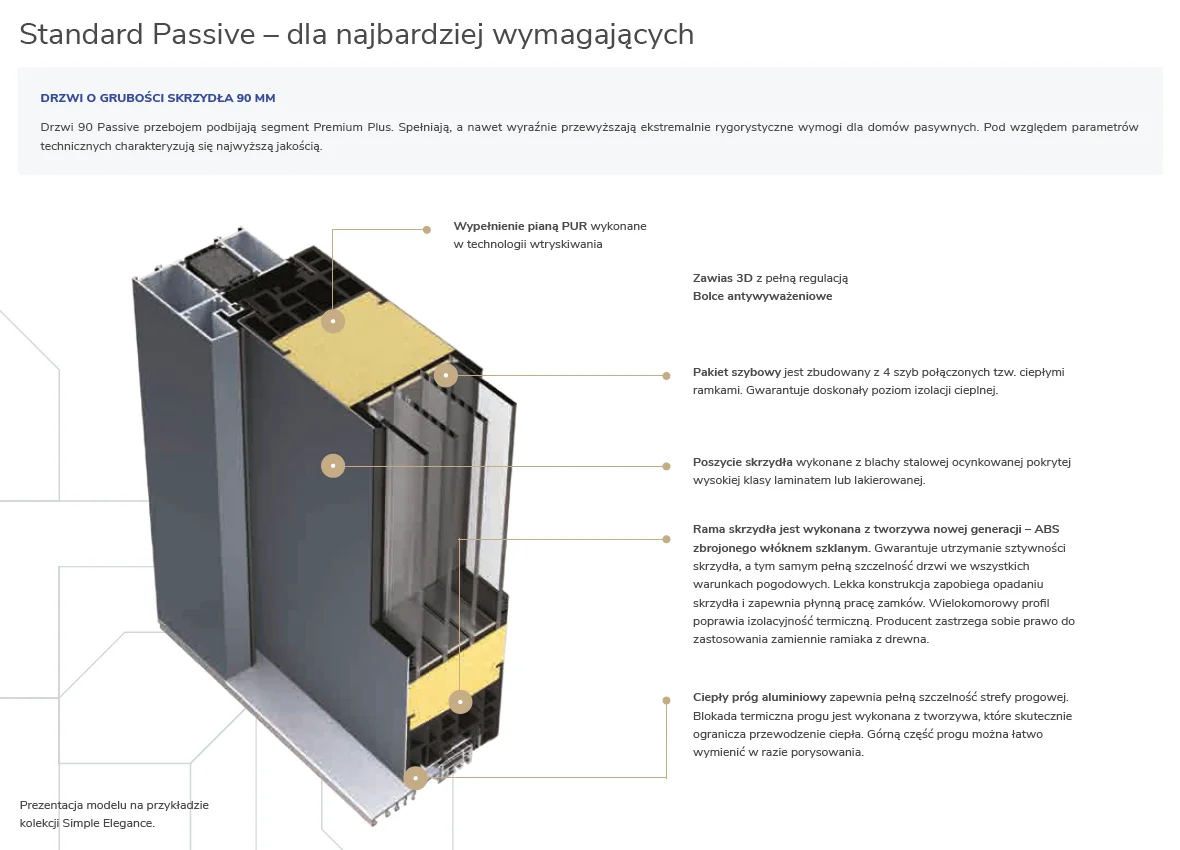 Standard Passive – dla najbardziej wymagających

DRZWI O GRUBOŚCI SKRZYDŁA 90 MM

Drzwi 90 Passive przebojem podbijają segment Premium Plus. Spełniają, a nawet wyraźnie przewyższają ekstremalnie rygorystyczne wymogi dla domów pasywnych. Pod względem parametrów technicznych charakteryzują się najwyższą jakością.

Wypełnienie pianą PUR wykonane w technologii wtryskiwania

Zawias 3D z pełną regulacją
Bolce antywyważeniowe

Pakiet szybowy jest zbudowany z 4 szyb połączonych tzw. ciepłymi ramkami. Gwarantuje doskonały poziom izolacji cieplnej.

Poszycie skrzydła wykonane z blachy stalowej ocynkowanej pokrytej wysokiej klasy laminatem lub lakierowanej.

Rama skrzydła jest wykonana z tworzywa nowej generacji – ABS zbrojonego włóknem szklanym. Gwarantuje utrzymanie sztywności skrzydła, a tym samym pełną szczelność drzwi we wszystkich warunkach pogodowych. Lekka konstrukcja zapobiega opadaniu skrzydła i zapewnia płynną pracę zamków. Wielokomorowy profil poprawia izolacyjność termiczną. Producent zastrzega sobie prawo do zastosowania zamiennie ramiaka z drewna.

Ciepły próg aluminiowy zapewnia pełną szczelność strefy progowej. Blokada termiczna progu jest wykonana z tworzywa, które skutecznie ogranicza przewodzenie ciepła. Górną część progu można łatwo wymienić w razie porysowania.

Prezentacja modelu na przykładzie kolekcji Simple Elegance.